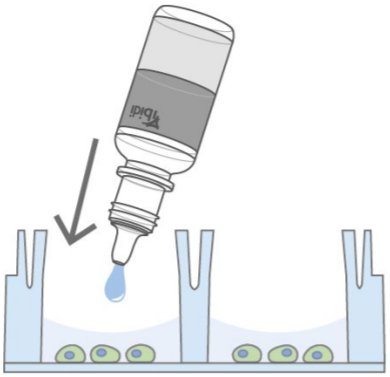 ibidi